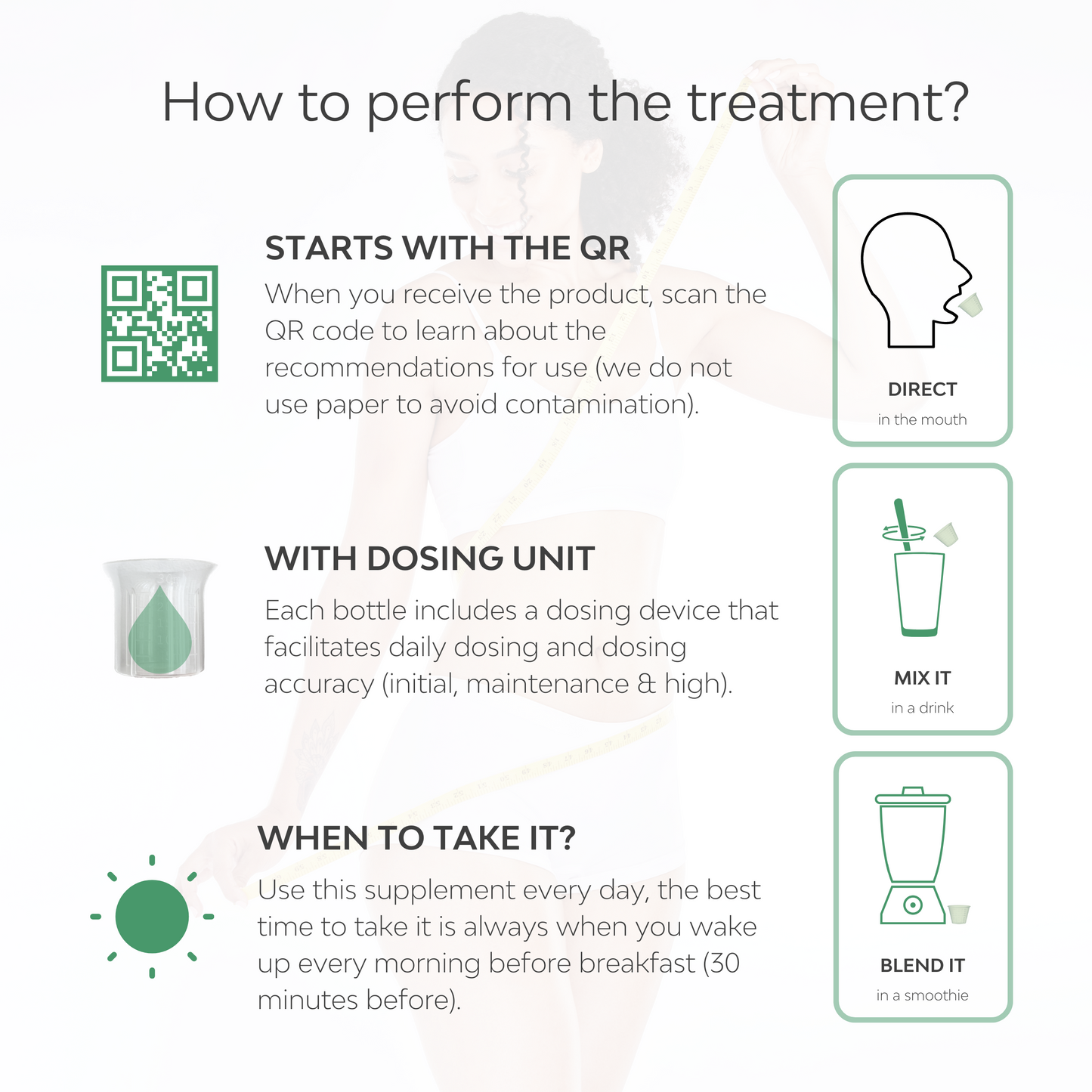 How to perform the treatment?

STARTS WITH THE QR

When you receive the product, scan the QR code to learn about the recommendations for use (we do not use paper to avoid contamination).

WITH DOSING UNIT

Each bottle includes a dosing device that facilitates daily dosing and dosing accuracy (initial, maintenance & high).

WHEN TO TAKE IT?

Use this supplement every day, the best time to take it is always when you wake up every morning before breakfast (30 minutes before).

DIRECT
in the mouth

MIX IT
in a drink

BLEND IT
in a smoothie